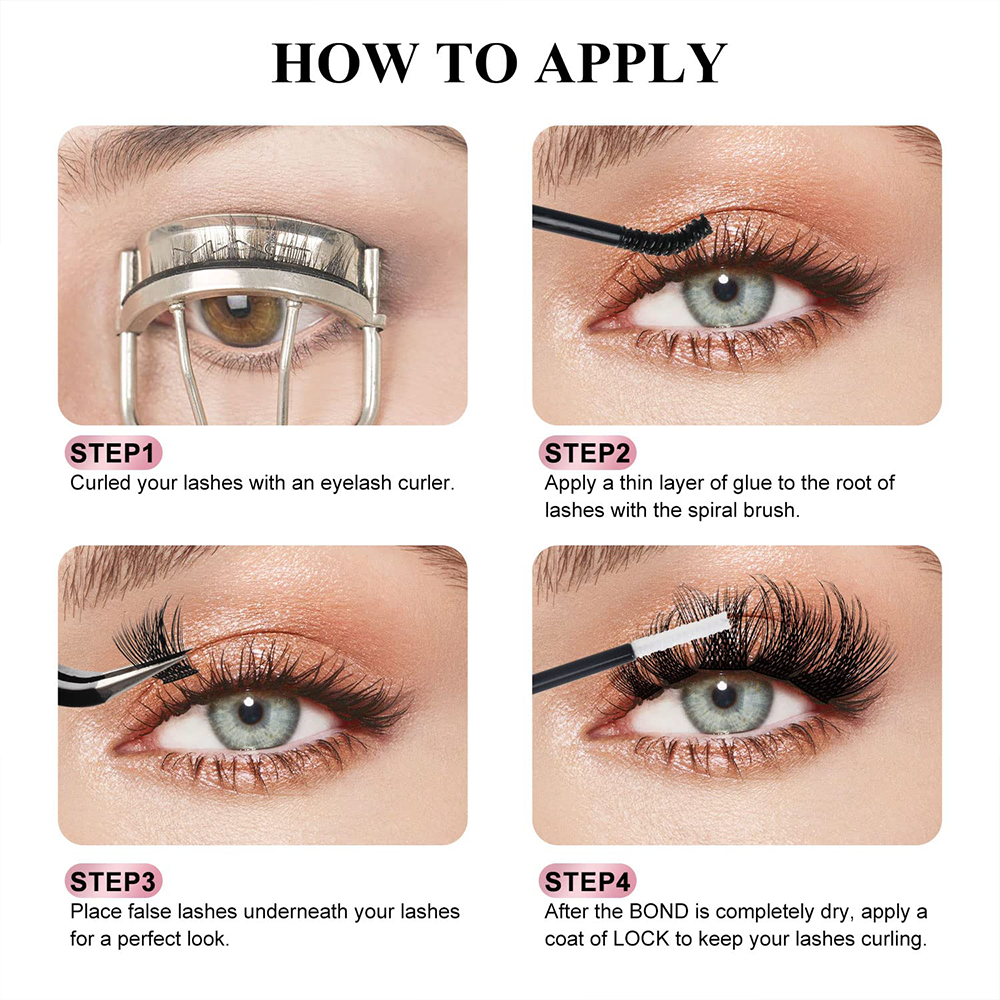 HOW TO APPLY

STEP1
Curled your lashes with an eyelash curler.

STEP2
Apply a thin layer of glue to the root of lashes with the spiral brush.

STEP3
Place false lashes underneath your lashes for a perfect look.

STEP4
After the BOND is completely dry, apply a coat of LOCK to keep your lashes curling.